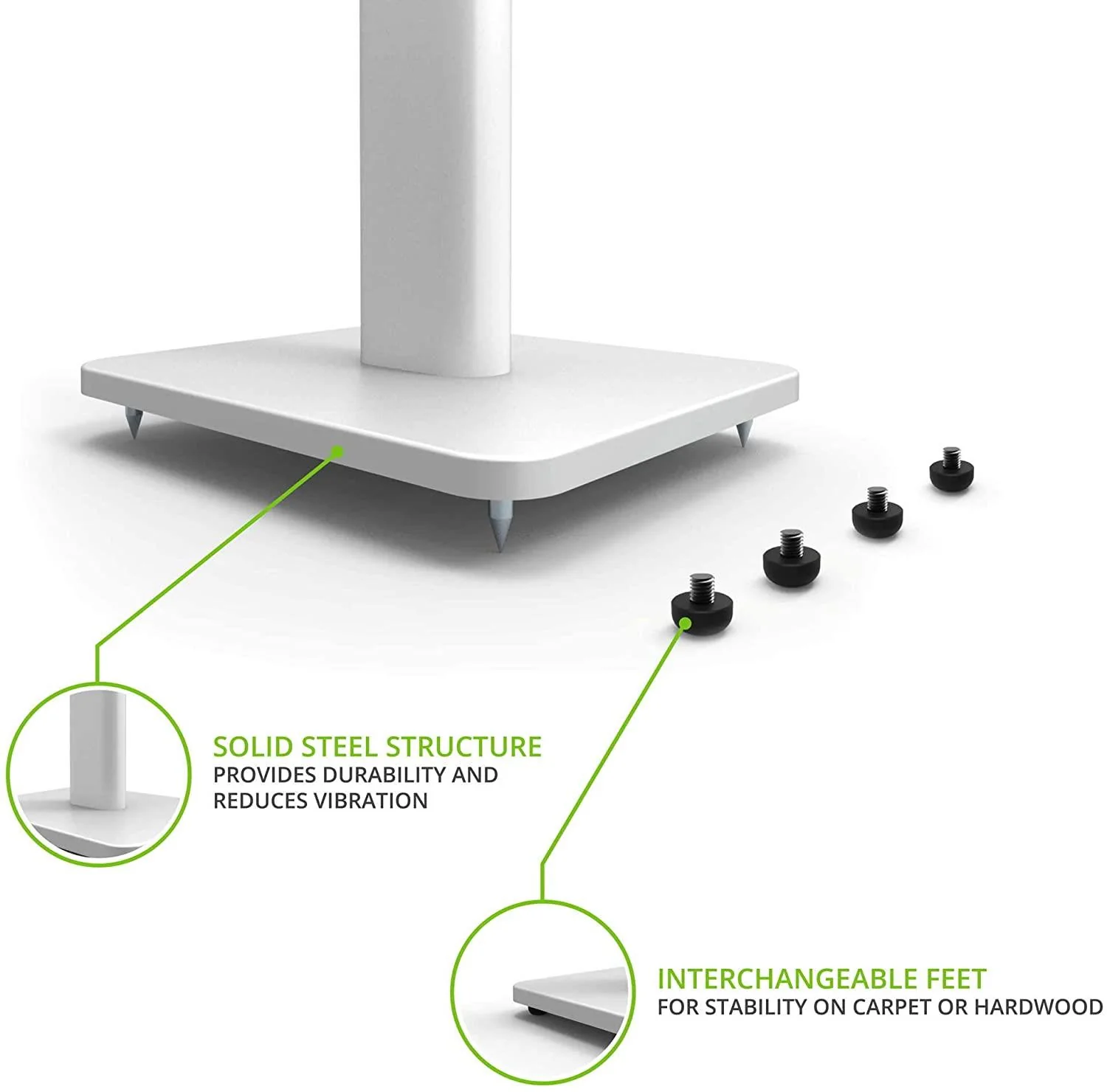 SOLID STEEL STRUCTURE
PROVIDES DURABILITY AND REDUCES VIBRATION

INTERCHANGEABLE FEET
FOR STABILITY ON CARPET OR HARDWOOD